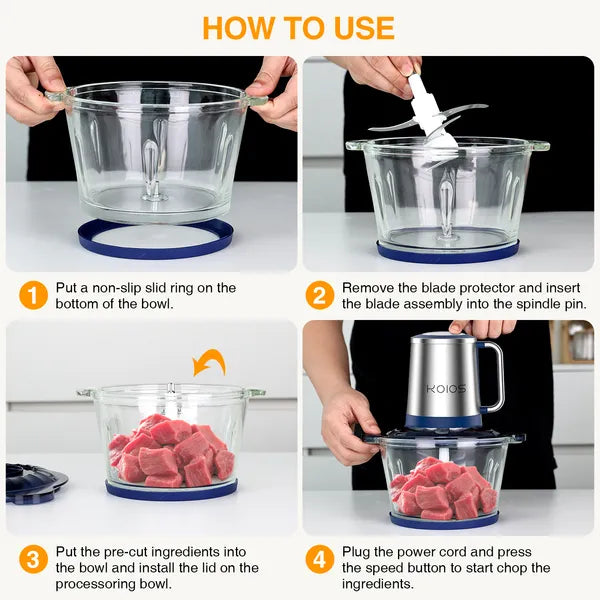 HOW TO USE

1 Put a non-slip slid ring on the bottom of the bowl.

2 Remove the blade protector and insert the blade assembly into the spindle pin.

KOIOS

3 Put the pre-cut ingredients into the bowl and install the lid on the processoring bowl.

4 Plug the power cord and press the speed button to start chop the ingredients.