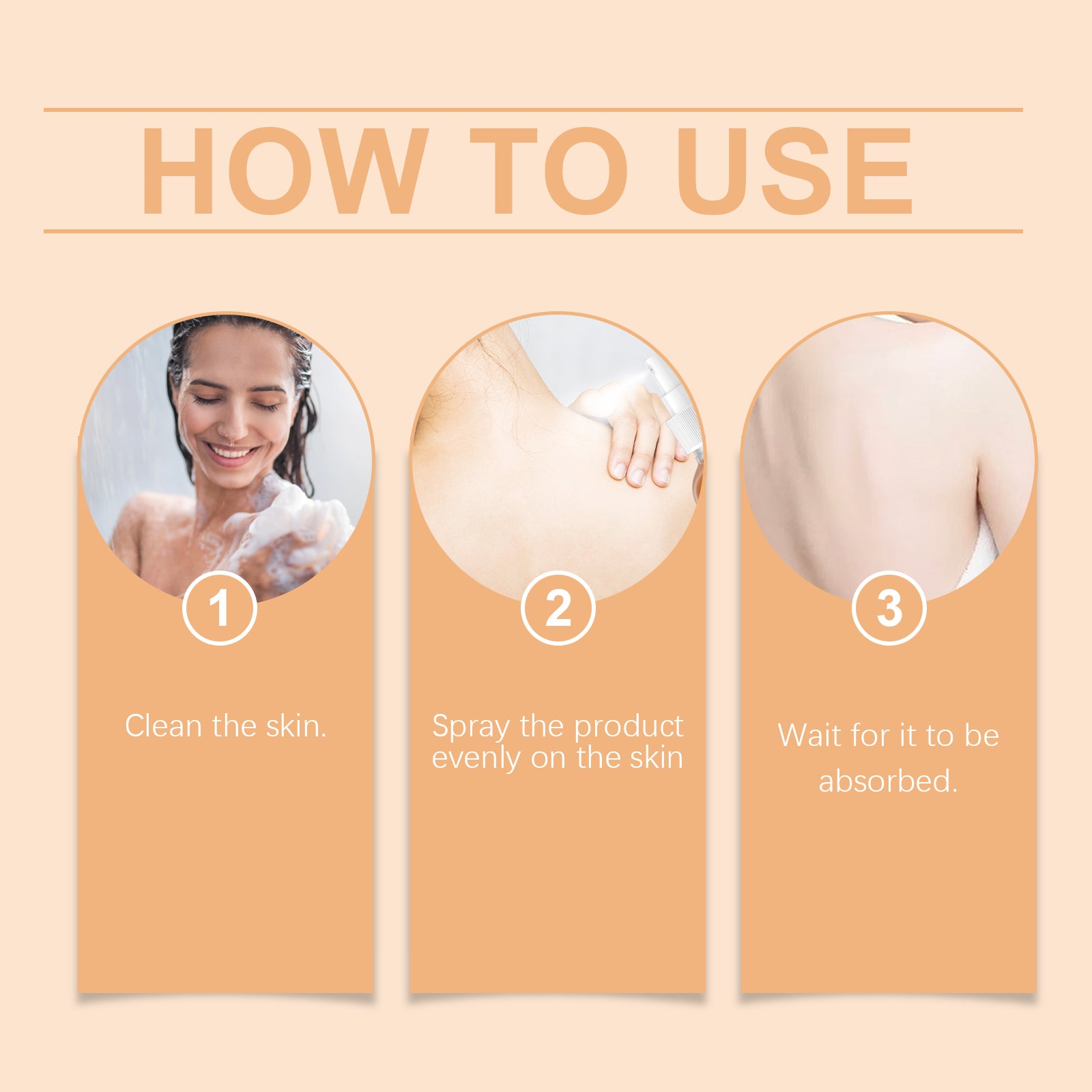 HOW TO USE

1

Clean the skin.

2

Spray the product evenly on the skin

3

Wait for it to be absorbed.