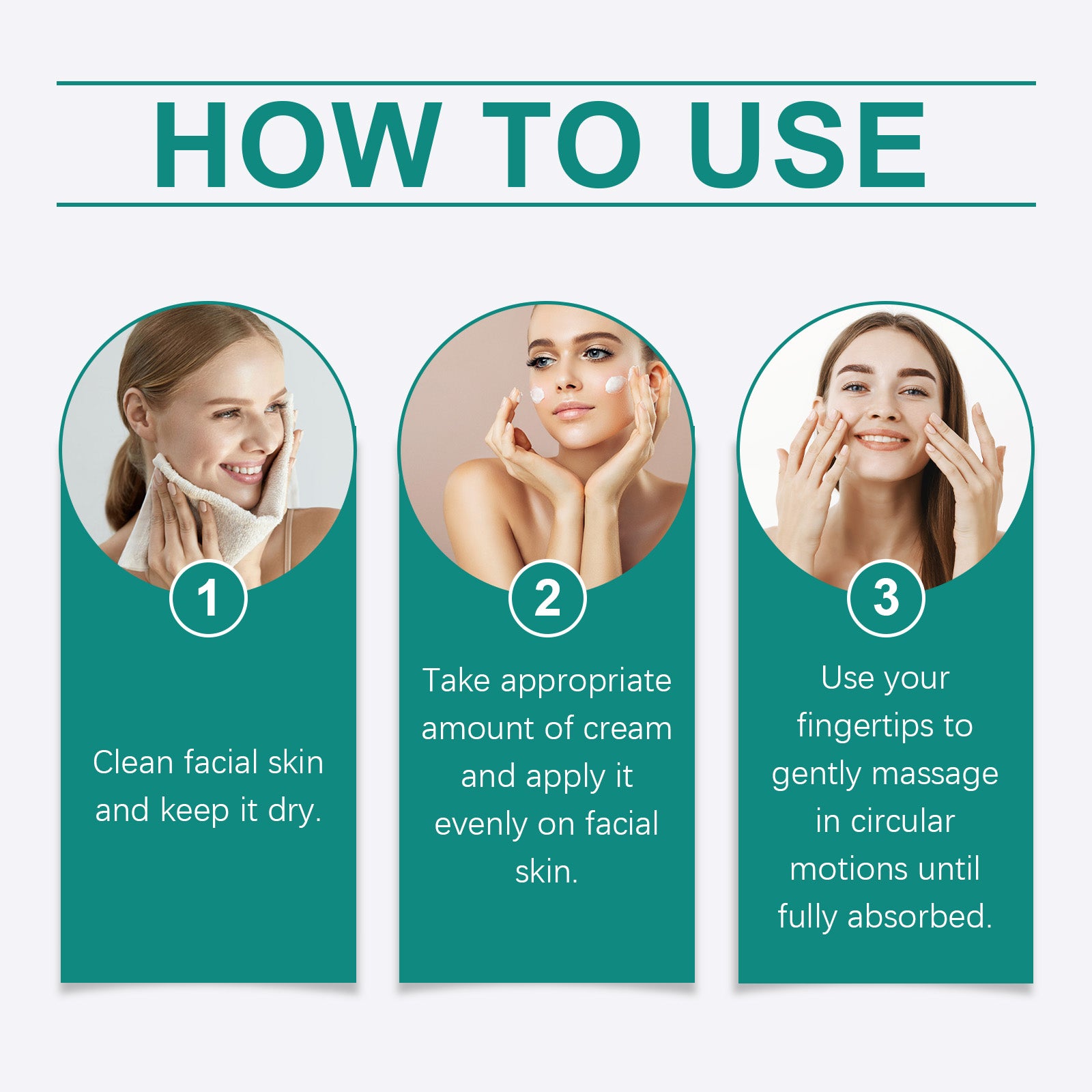 HOW TO USE

1

Clean facial skin and keep it dry.

2

Take appropriate amount of cream and apply it evenly on facial skin.

3

Use your fingertips to gently massage in circular motions until fully absorbed.