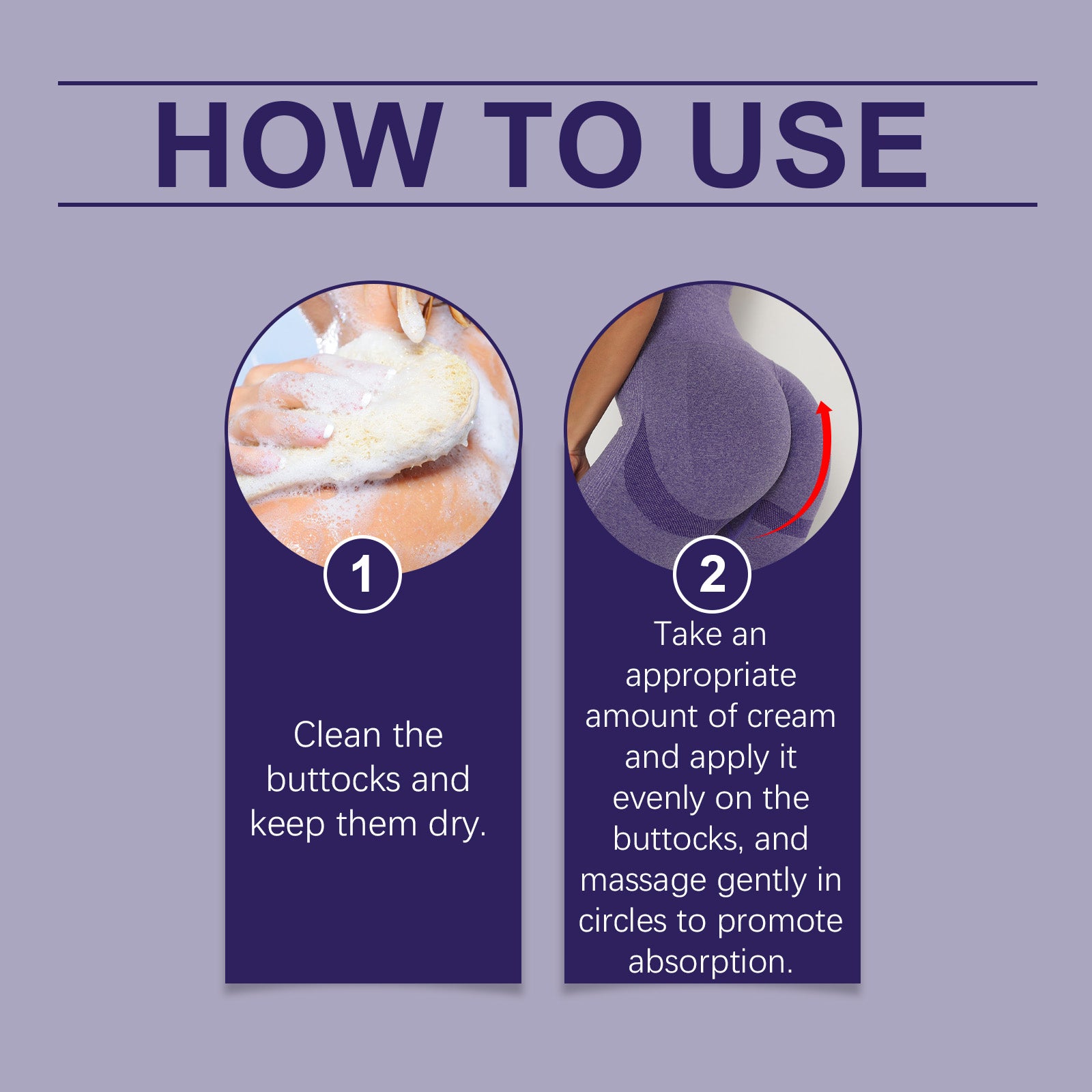 HOW TO USE

1

Clean the buttocks and keep them dry.

2

Take an appropriate amount of cream and apply it evenly on the buttocks, and massage gently in circles to promote absorption.