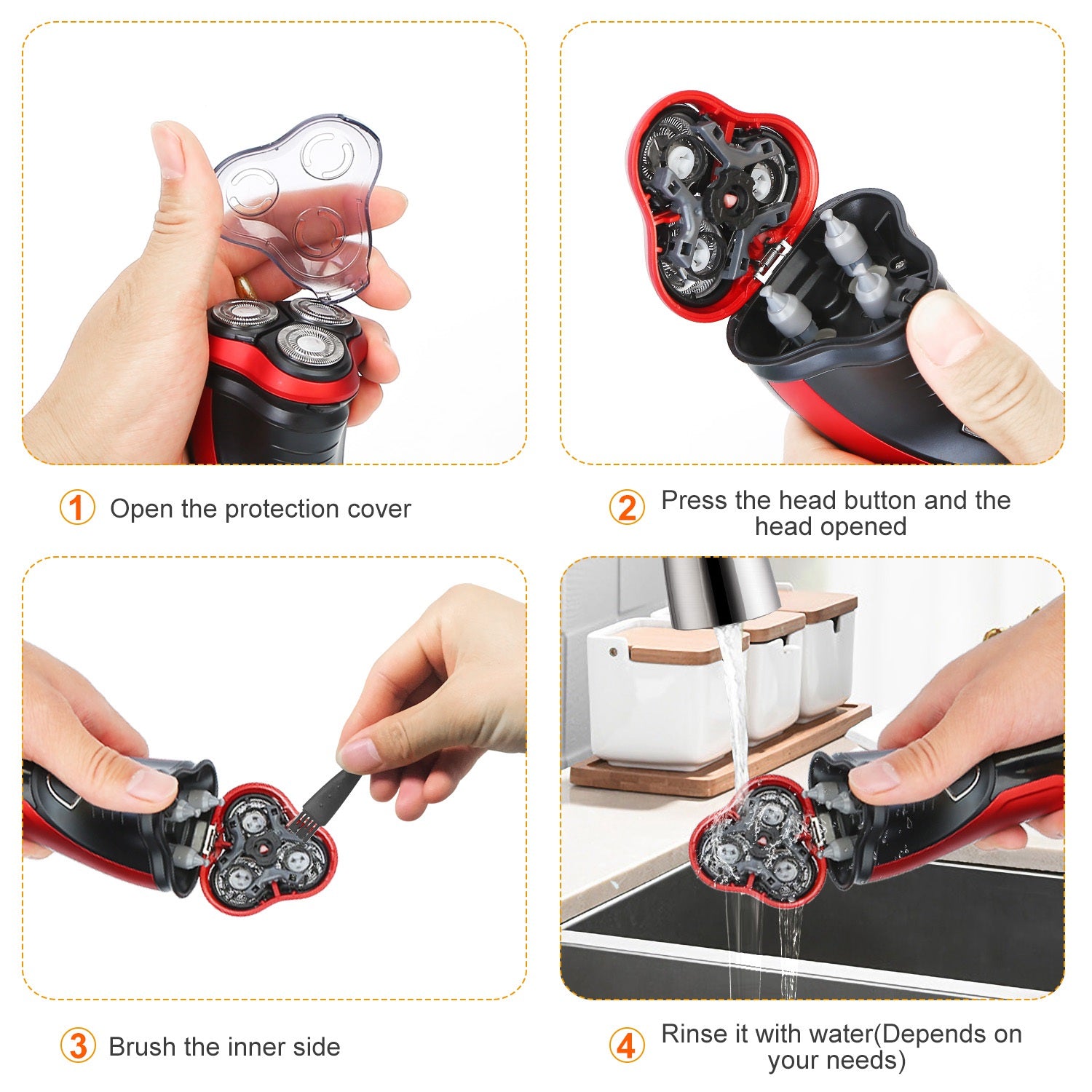 1 Open the protection cover

2 Press the head button and the head opened

3 Brush the inner side

4 Rinse it with water(Depends on your needs)