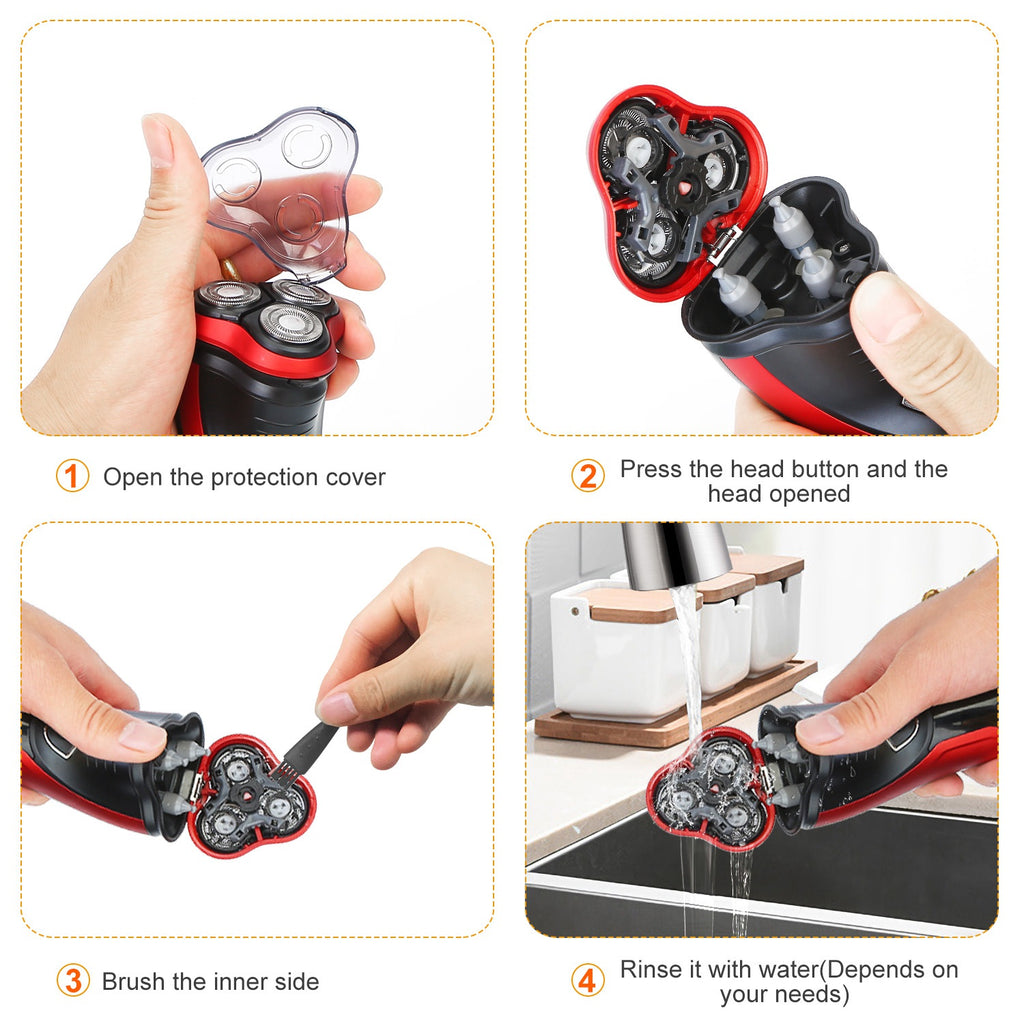 1 Open the protection cover

2 Press the head button and the head opened

3 Brush the inner side

4 Rinse it with water(Depends on your needs)